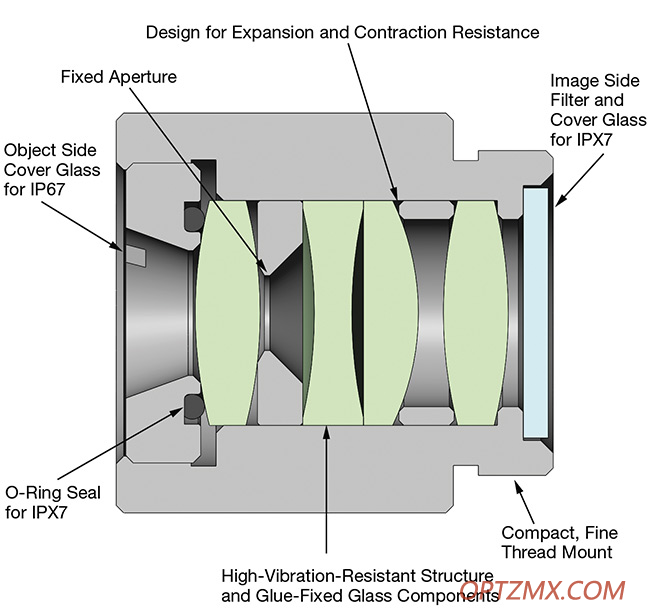 Design for Expansion and Contraction Resistance

Fixed Aperture

Image Side Filter and Cover Glass for IPX7

Object Side Cover Glass for IP67

O-Ring Seal for IPX7

Compact, Fine Thread Mount

High-Vibration-Resistant Structure and Glue-Fixed Glass Components

OPTZMX.COM